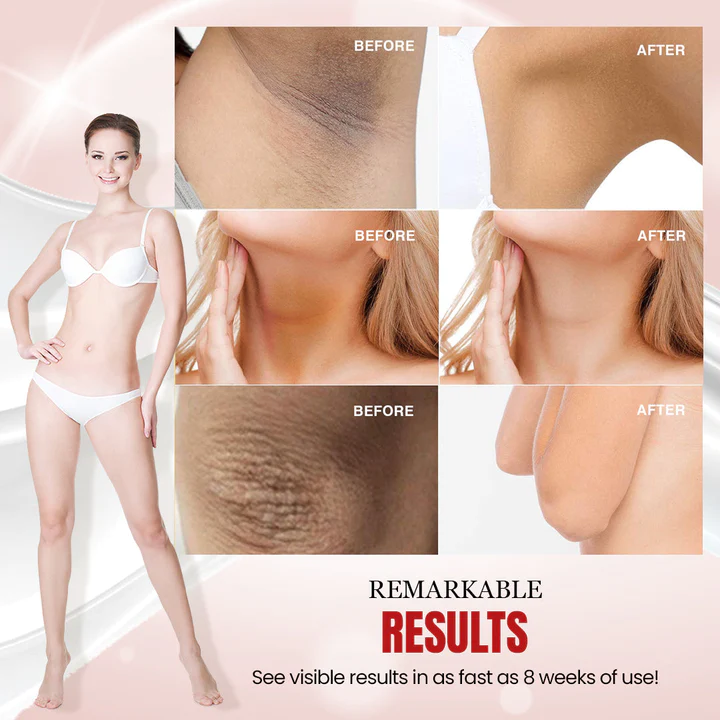 BEFORE

AFTER

BEFORE

AFTER

BEFORE

AFTER

REMARKABLE
RESULTS
See visible results in as fast as 8 weeks of use!